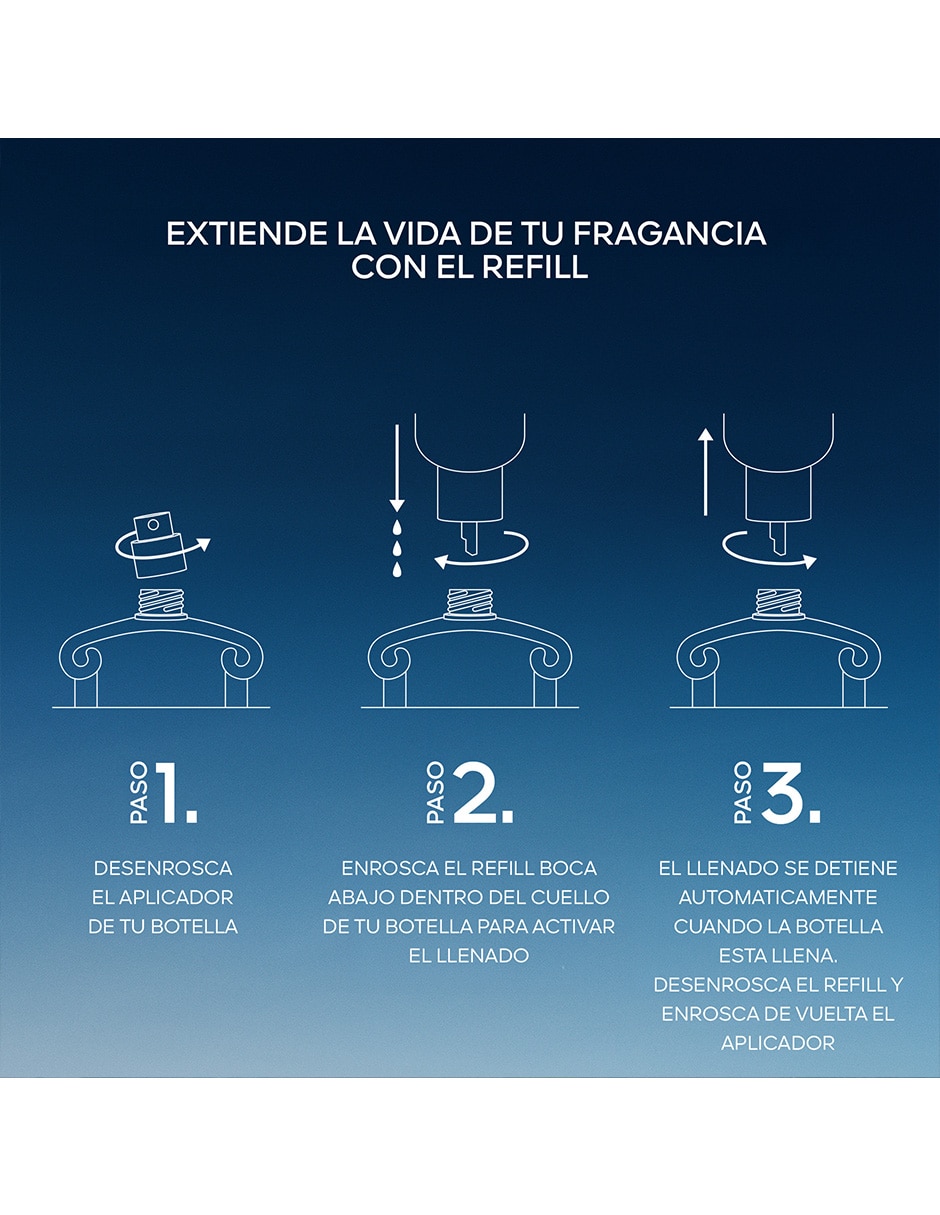 EXTIENDE LA VIDA DE TU FRAGANCIA CON EL REFILL

PASO 1.

DESENROSCA EL APLICADOR DE TU BOTELLA

PASO 2.

ENROSCA EL REFILL BOCA ABAJO DENTRO DEL CUELLO DE TU BOTELLA PARA ACTIVAR EL LLENADO

PASO 3.

EL LLENADO SE DETIENE AUTOMATICAMENTE CUANDO LA BOTELLA ESTA LLENA. DESENROSCA EL REFILL Y ENROSCA DE VUELTA EL APLICADOR